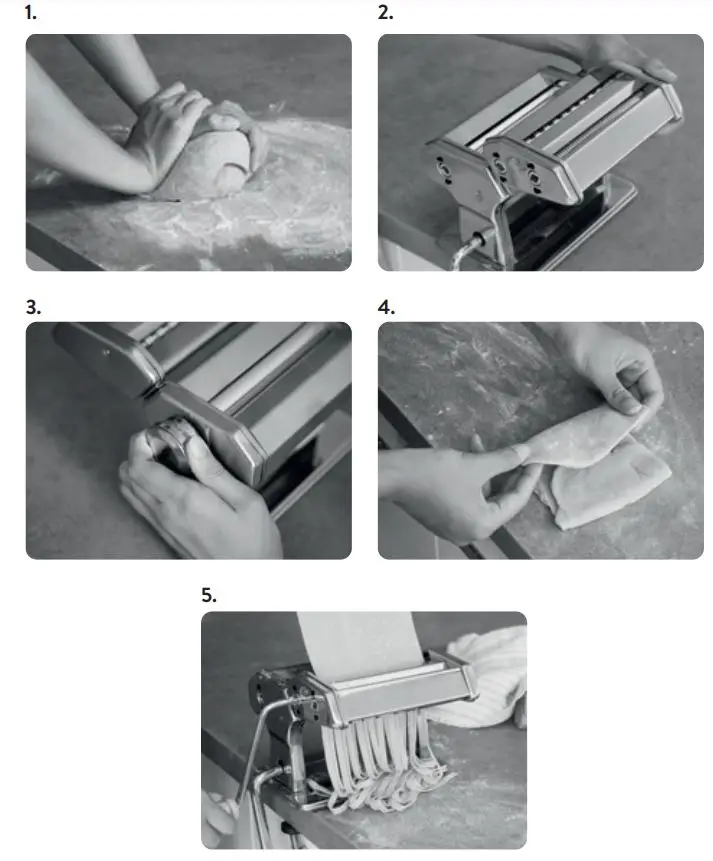 1.

2.

3.

4.

5.