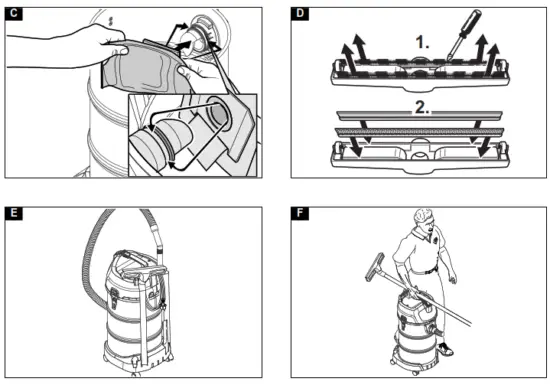 C

D

1.

2.

E

F