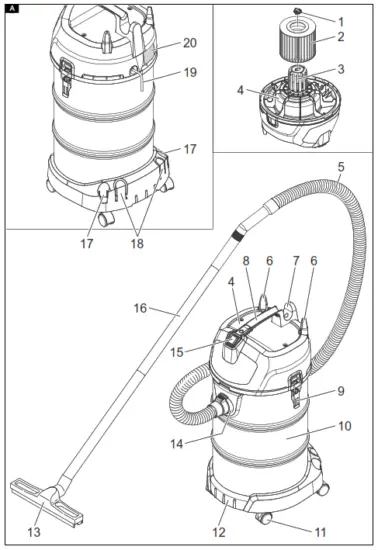 A

20
19
17
17
18

1
2
3
4

5
8
6
7
6
4
16
15
9
10
14
13
12
11