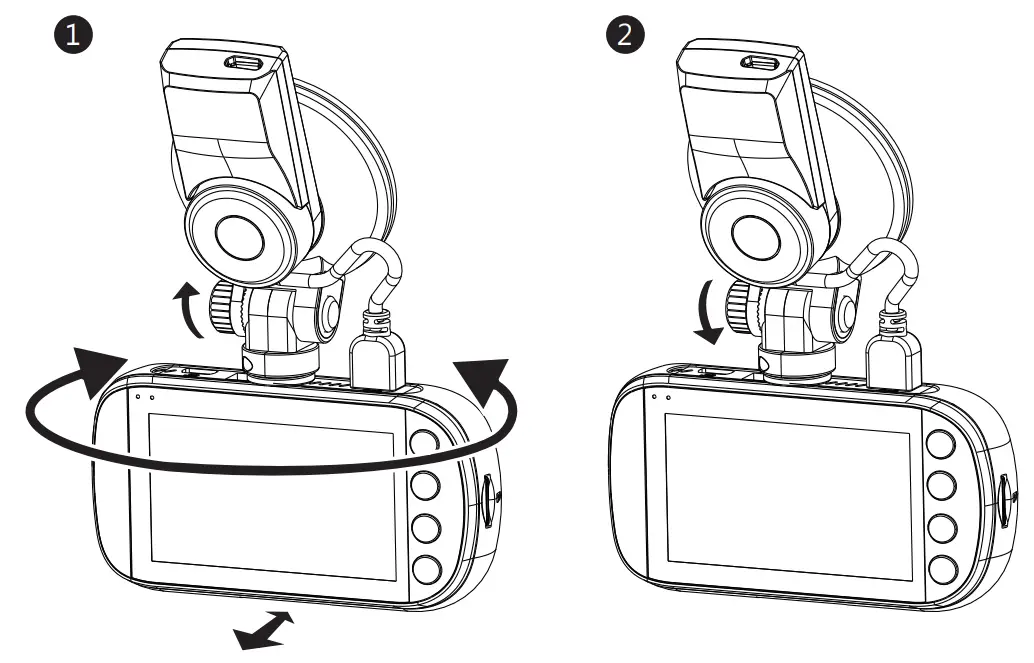 1

2