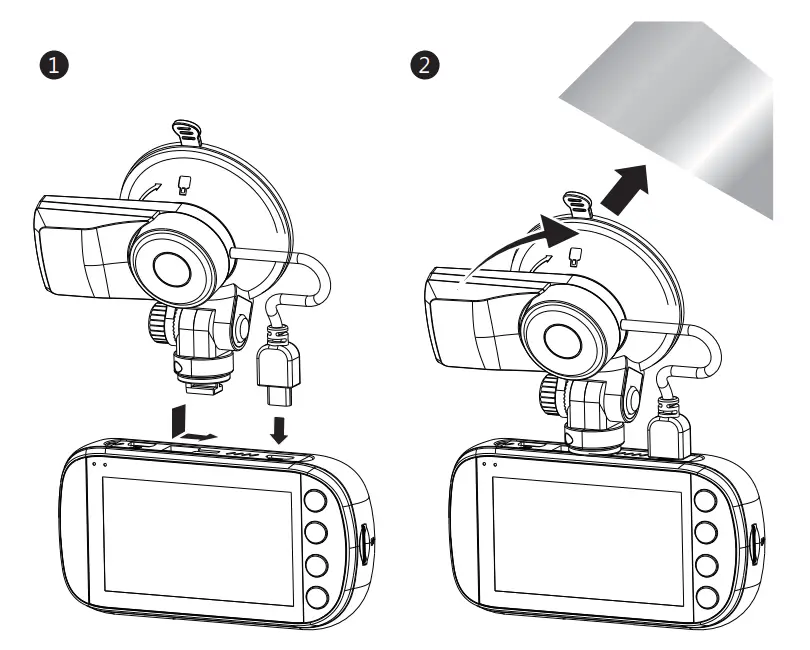 1

2