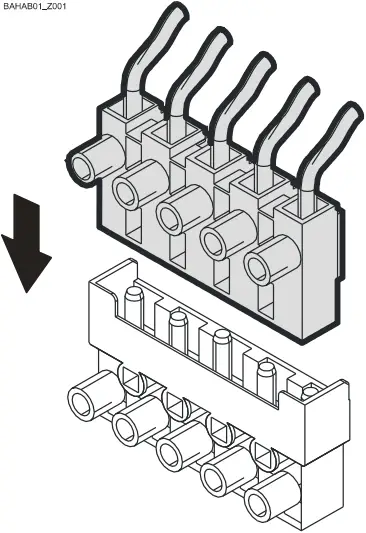 BAHAB01_Z001