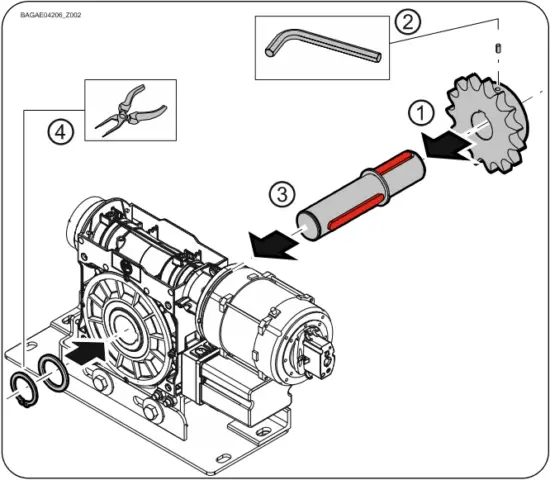 BAGAE04206_Z002

2

1

4

3