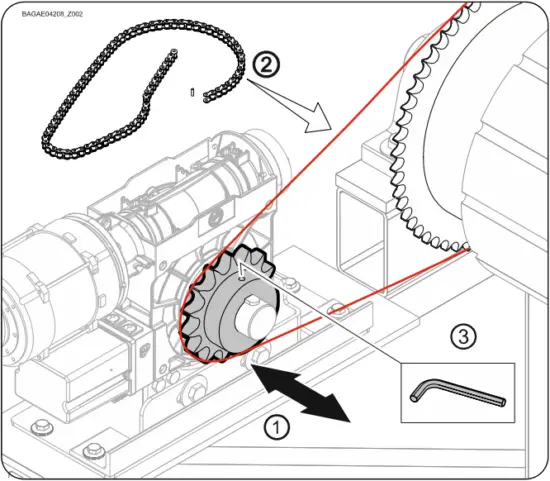 BAGAE04208_Z002

②

③

①