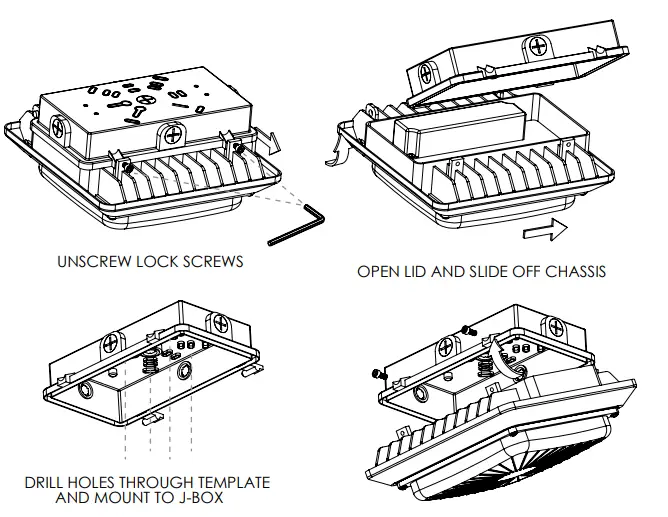 UNSCREW LOCK SCREWS

OPEN LID AND SLIDE OFF CHASSIS

DRILL HOLES THROUGH TEMPLATE AND MOUNT TO J-BOX