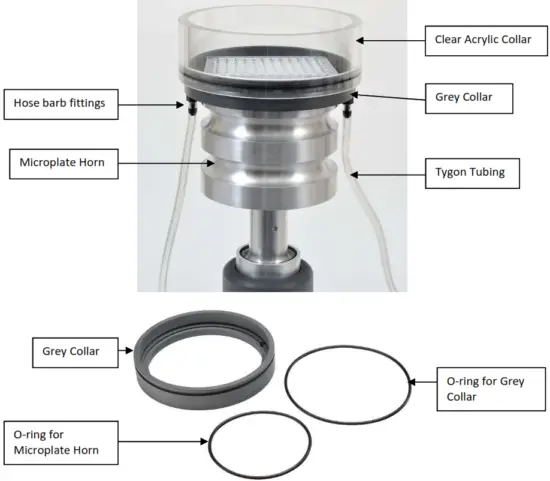 Clear Acrylic Collar

Hose barb fittings

Grey Collar

Microplate Horn

Tygon Tubing

Grey Collar

O-ring for Grey Collar

O-ring for Microplate Horn