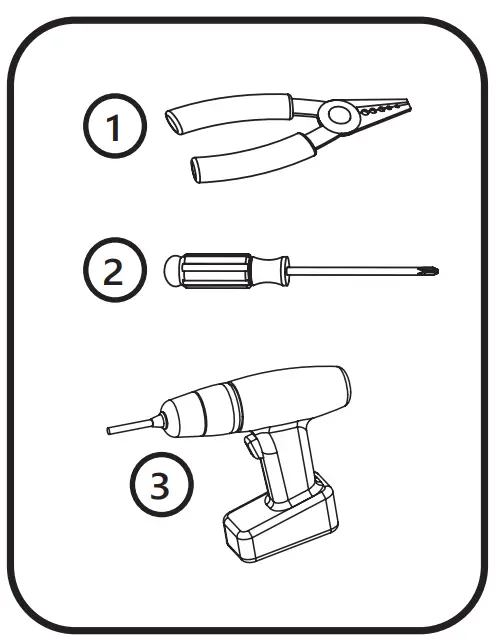 1

2

3