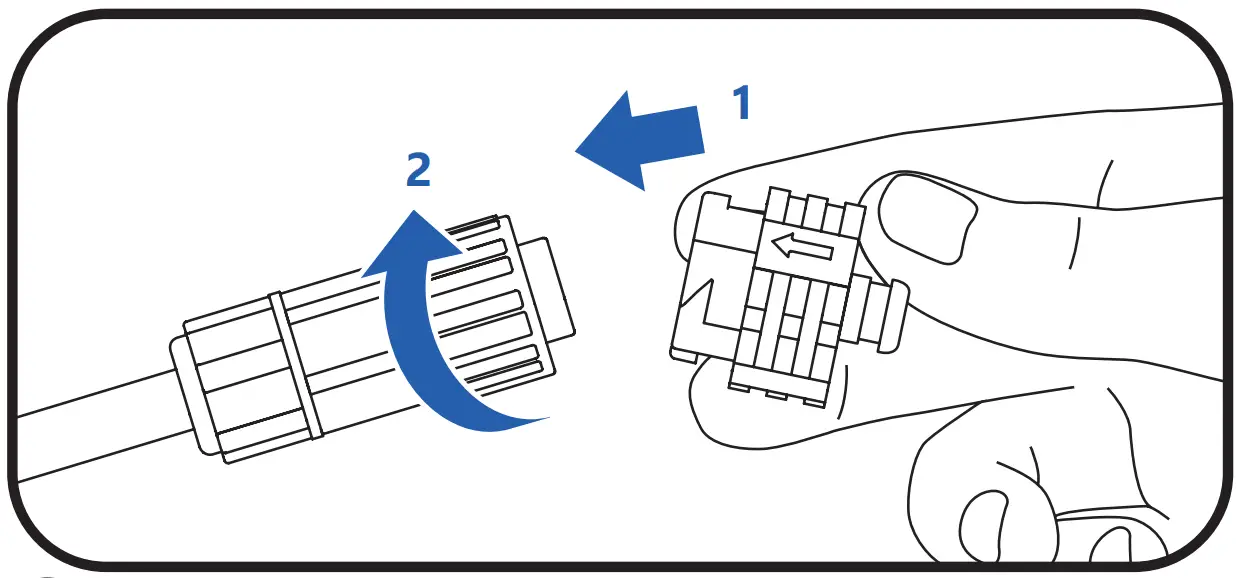 1

2