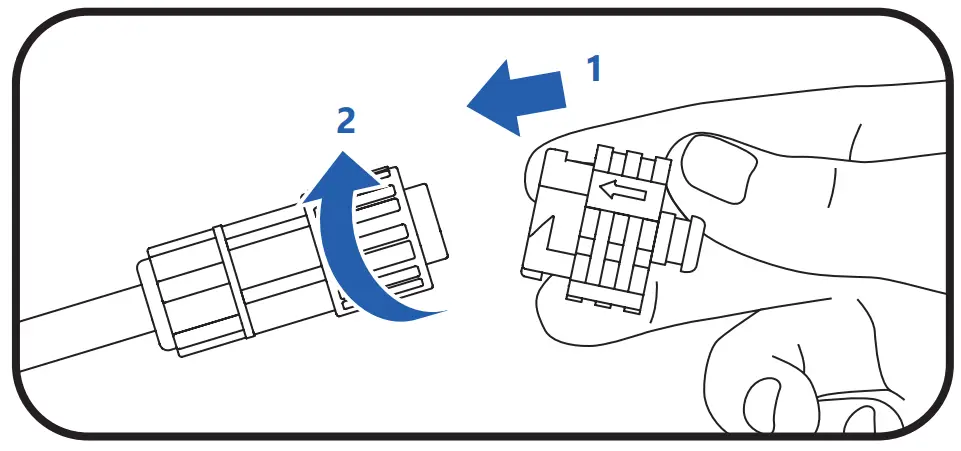 1

2