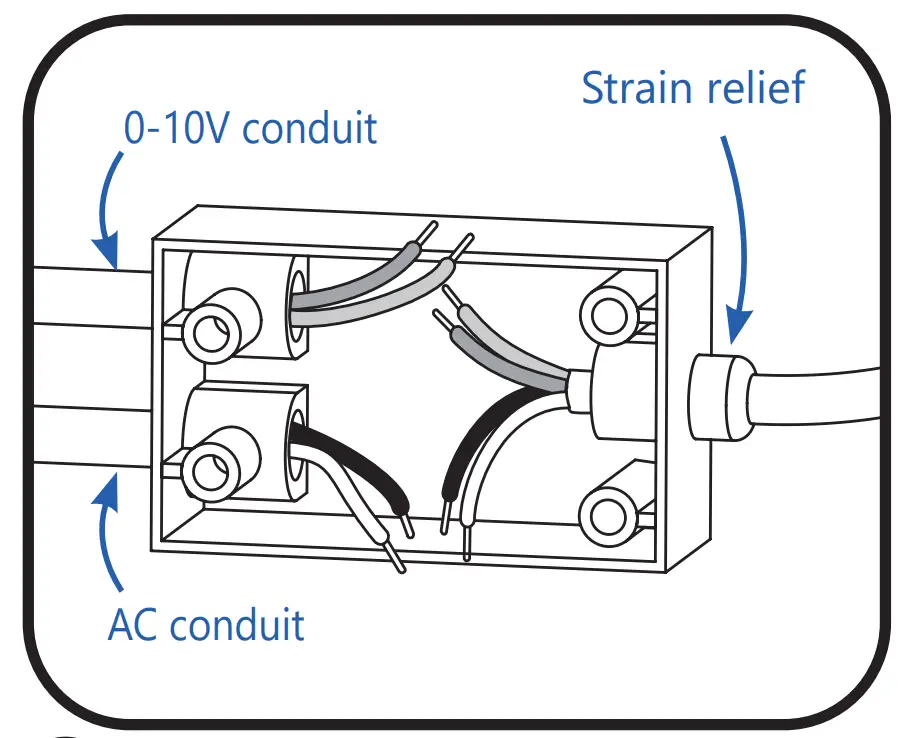 0-10V conduit

Strain relief

AC conduit