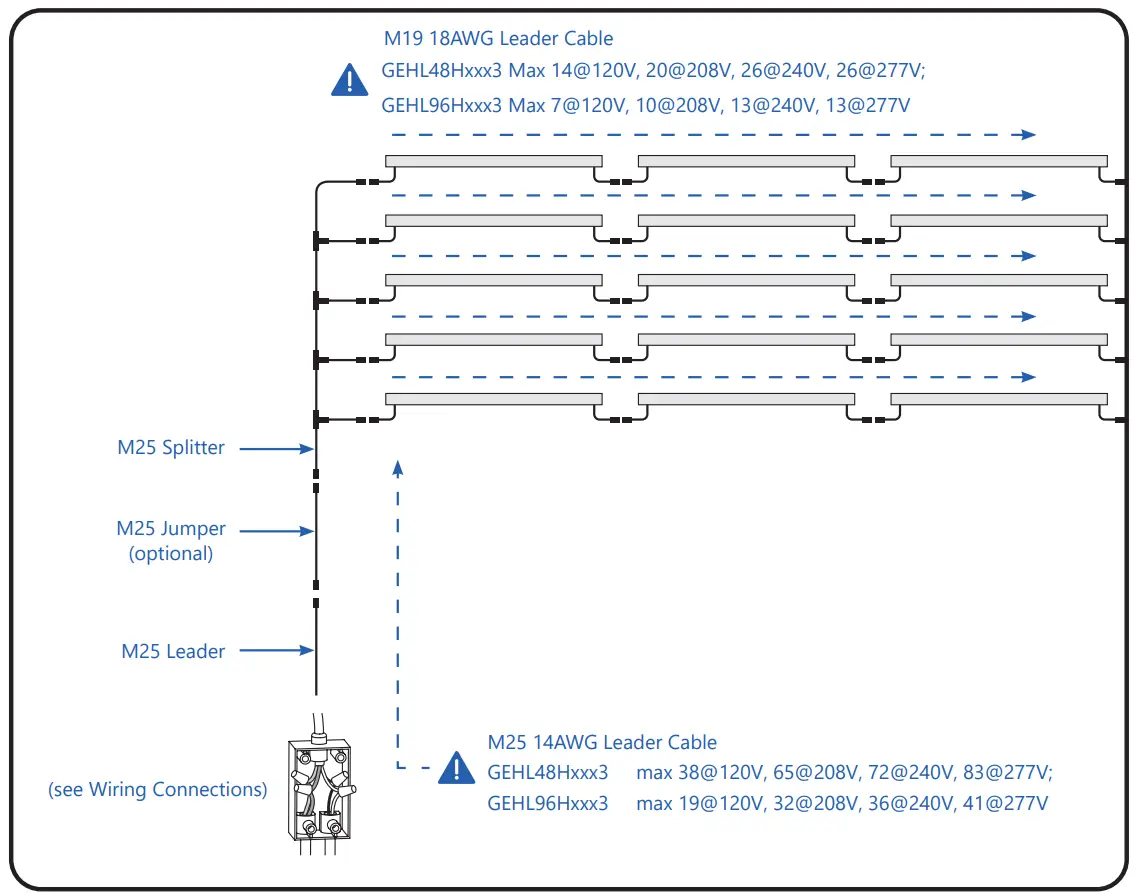 M19 18AWG Leader Cable

GEHL48Hxxx3 Max 14@120V, 20@208V, 26@240V, 26@277V;

GEHL96Hxxx3 Max 7@120V, 10@208V, 13@240V, 13@277V

M25 Splitter

M25 Jumper (optional)

M25 Leader

(see Wiring Connections)

M25 14AWG Leader Cable

GEHL48Hxxx3 max 38@120V, 65@208V, 72@240V, 83@277V;

GEHL96Hxxx3 max 19@120V, 32@208V, 36@240V, 41@277V