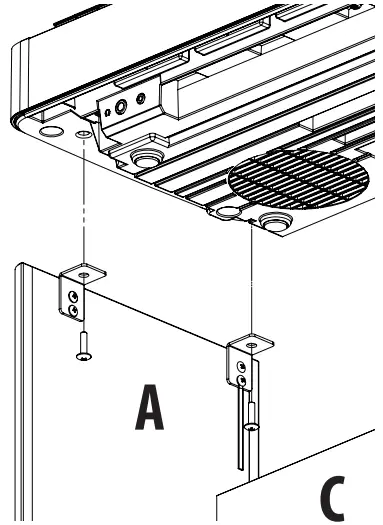 A

C