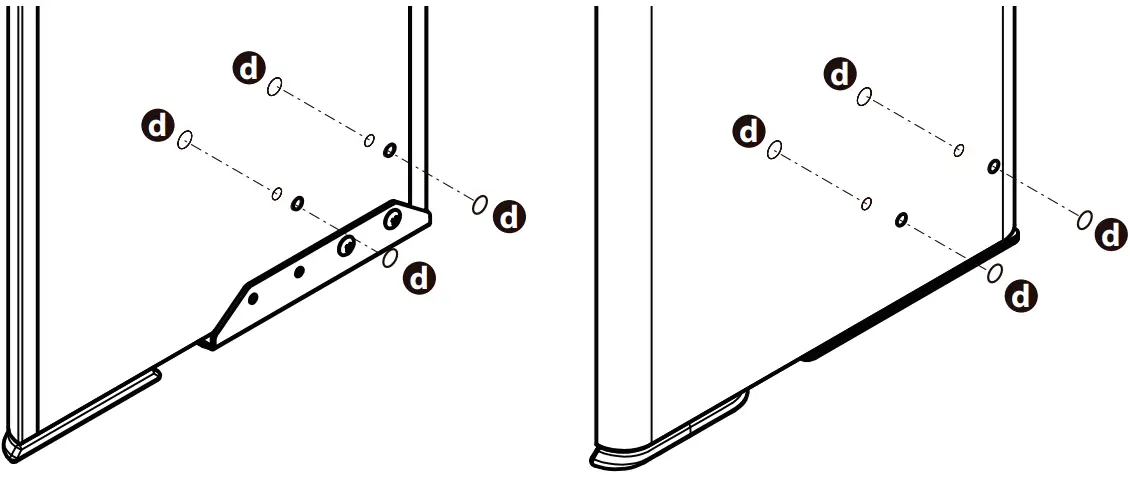 d
d
d
d

d
d
d
d