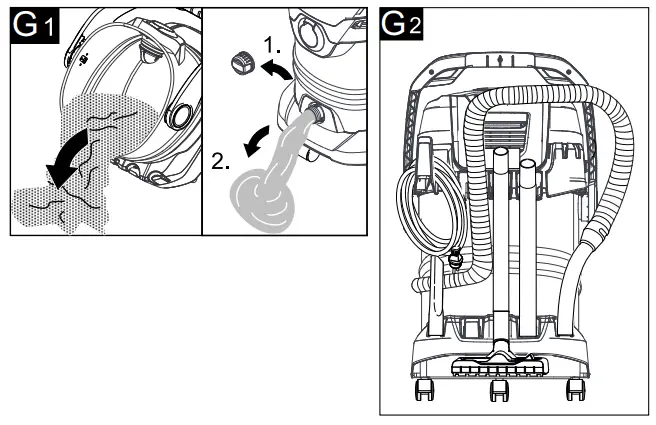 G1

1.

2.

G2