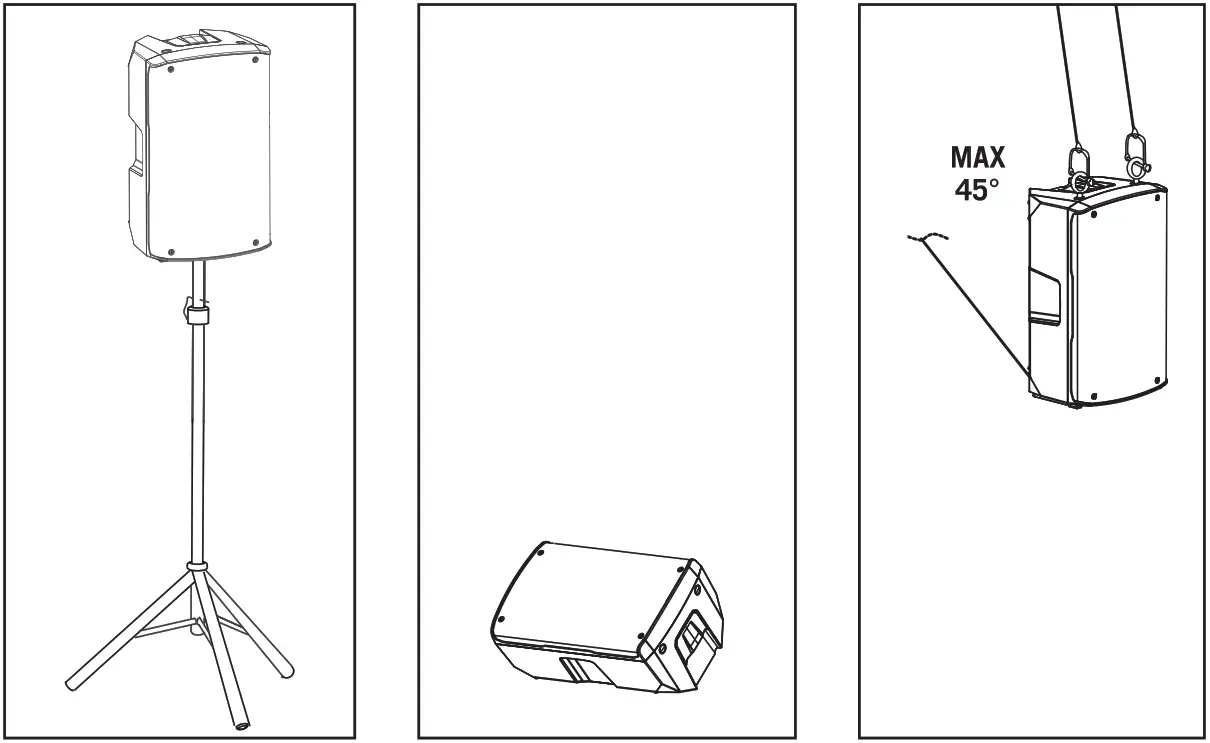 MAX
45°