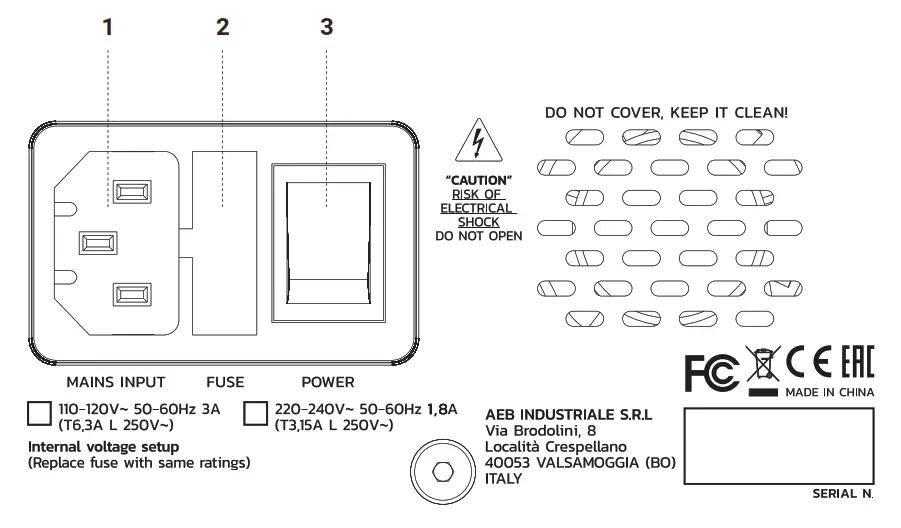 1
2
3

DO NOT COVER, KEEP IT CLEAN!

"CAUTION"
RISK OF
ELECTRICAL
SHOCK
DO NOT OPEN

MAINS INPUT
FUSE
POWER

110-120V~ 50-60Hz 3A
(T6,3A L 250V~)

220-240V~ 50-60Hz 1,8A
(T3,15A L 250V~)

Internal voltage setup
(Replace fuse with same ratings)

AEB INDUSTRIALE S.R.L
Via Brodolini, 8
Località Crespellano
40053 VALSAMOGGIA (BO)
ITALY

FC CE EAC
MADE IN CHINA

SERIAL N.