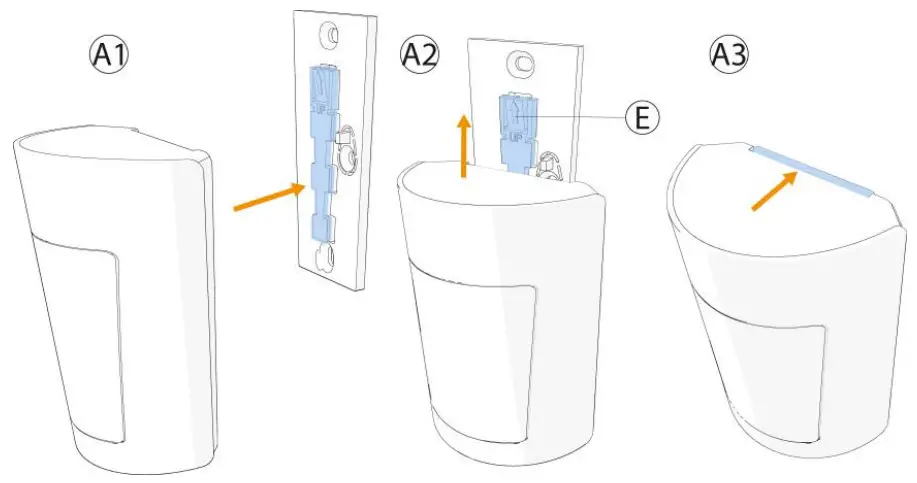 A1
A2
E
A3