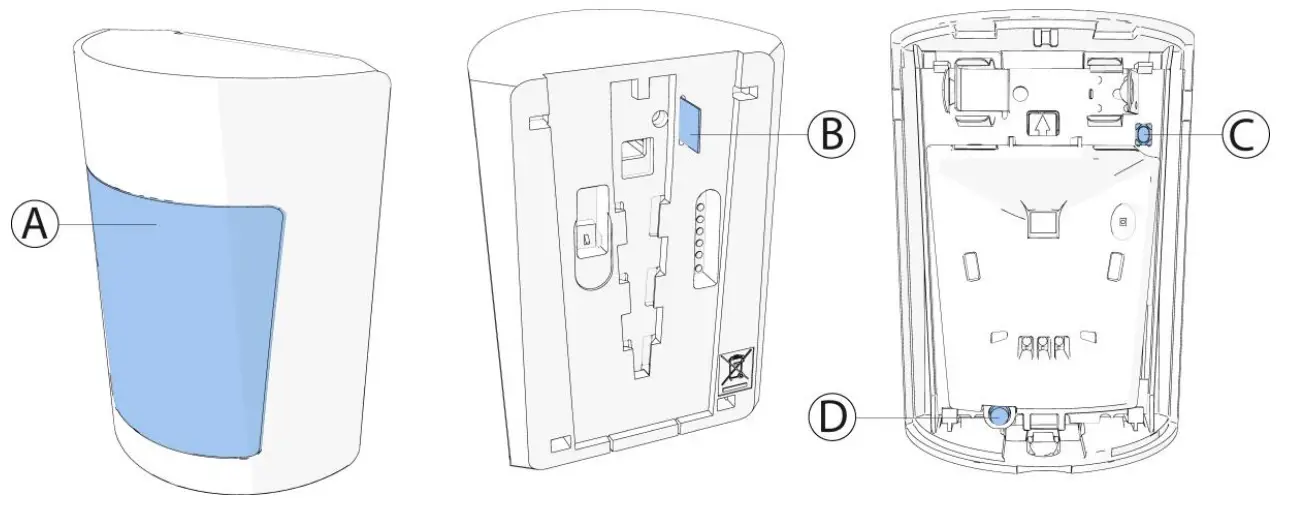 A

B

C

D