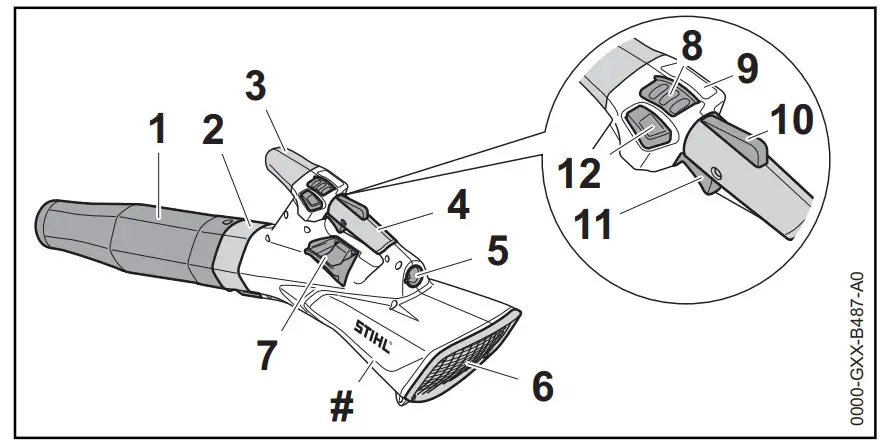 1
2
3
4
5
6
7
#
STIHL
8
9
10
11
12
0000-GXX-B487-A0