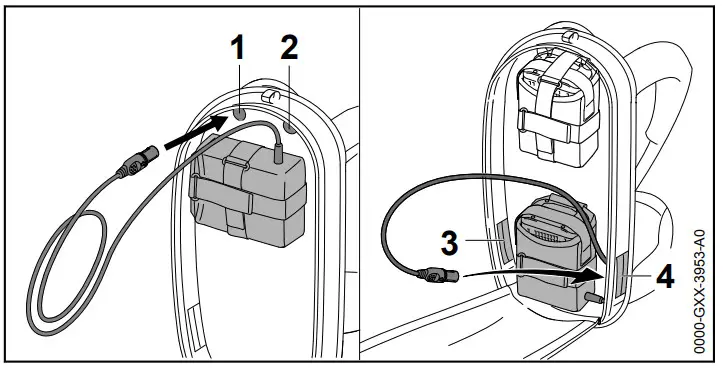 1
2
3
4
0000-GXX-3953-A0