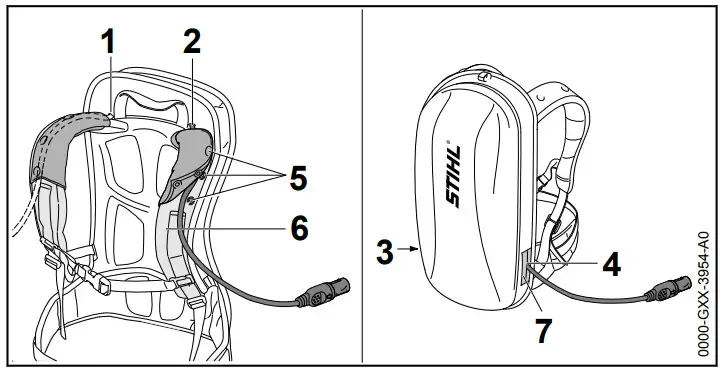 1
2
5
6
STIHL
3
4
7
0000-GXX-3954-A0