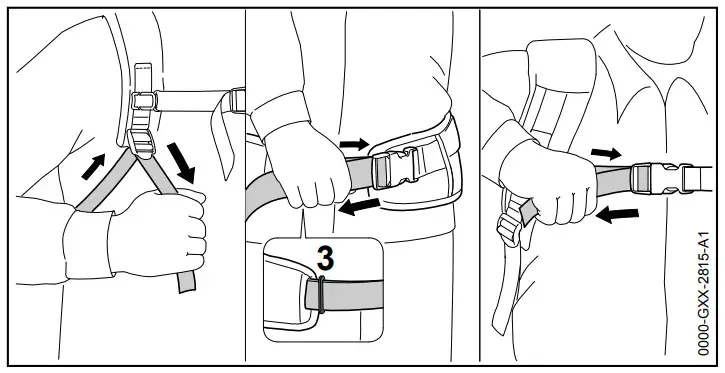 3

0000-GXX-2815-A1