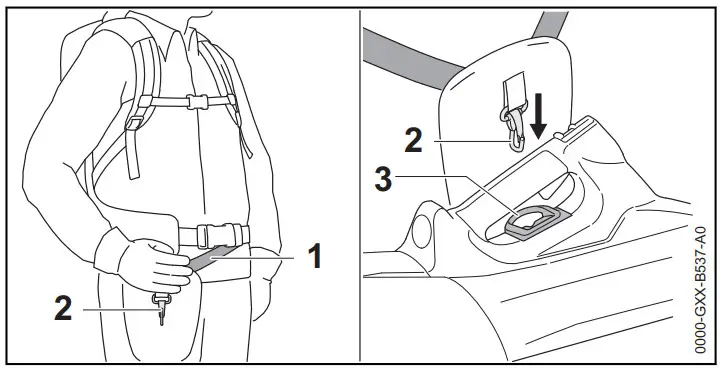 1
2
2
3
0000-GXX-B537-A0