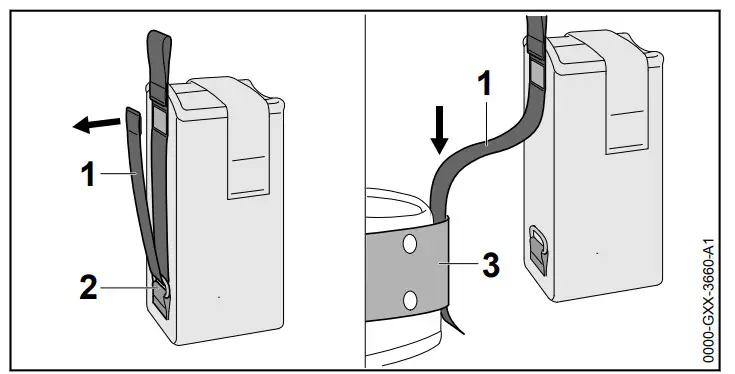 1

2

1

3

0000-GXX-3660-A1