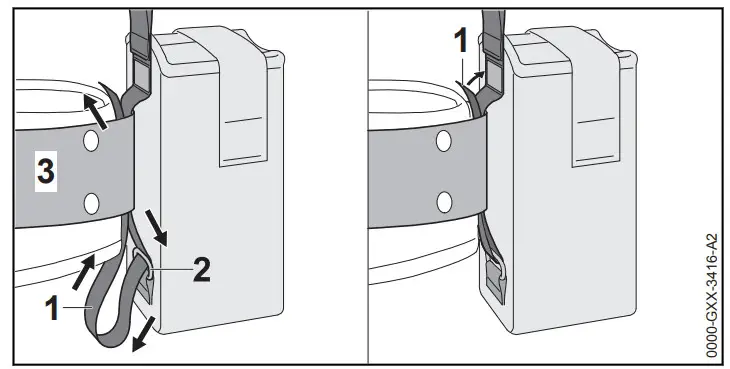 3

2

1

1

0000-GXX-3416-A2