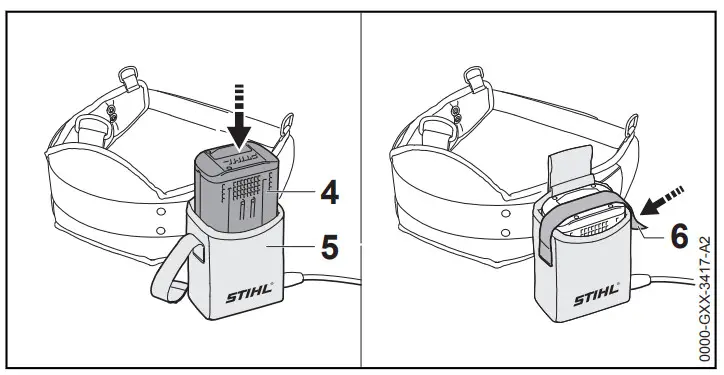 4
5
STIHL
6
STIHL
0000-GXX-3417-A2