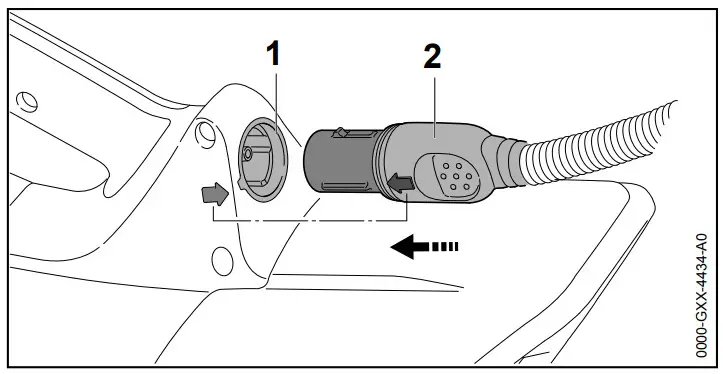 1
2
0000-GXX-4434-A0