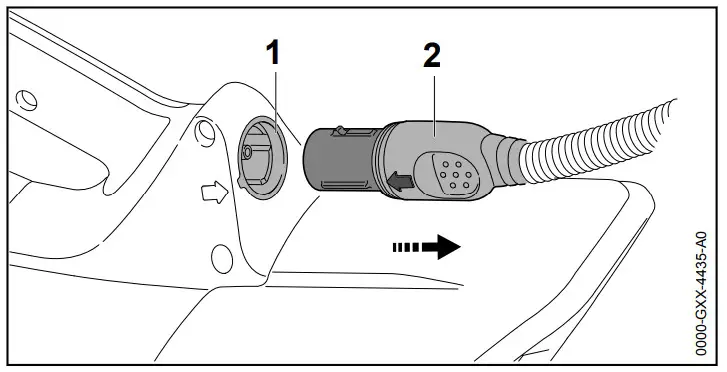 1
2
0000-GXX-4435-A0