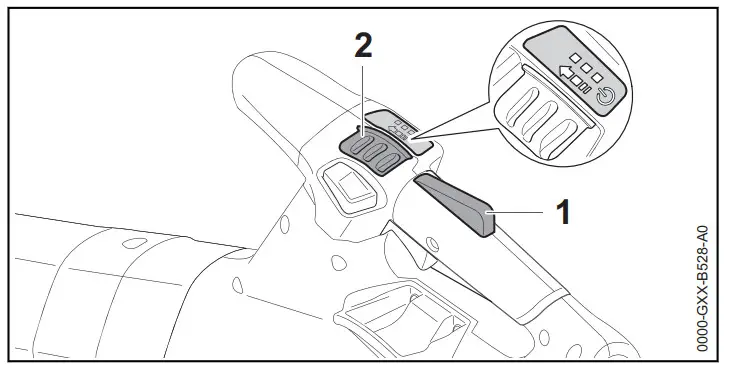 2

1

0000-GXX-B528-A0