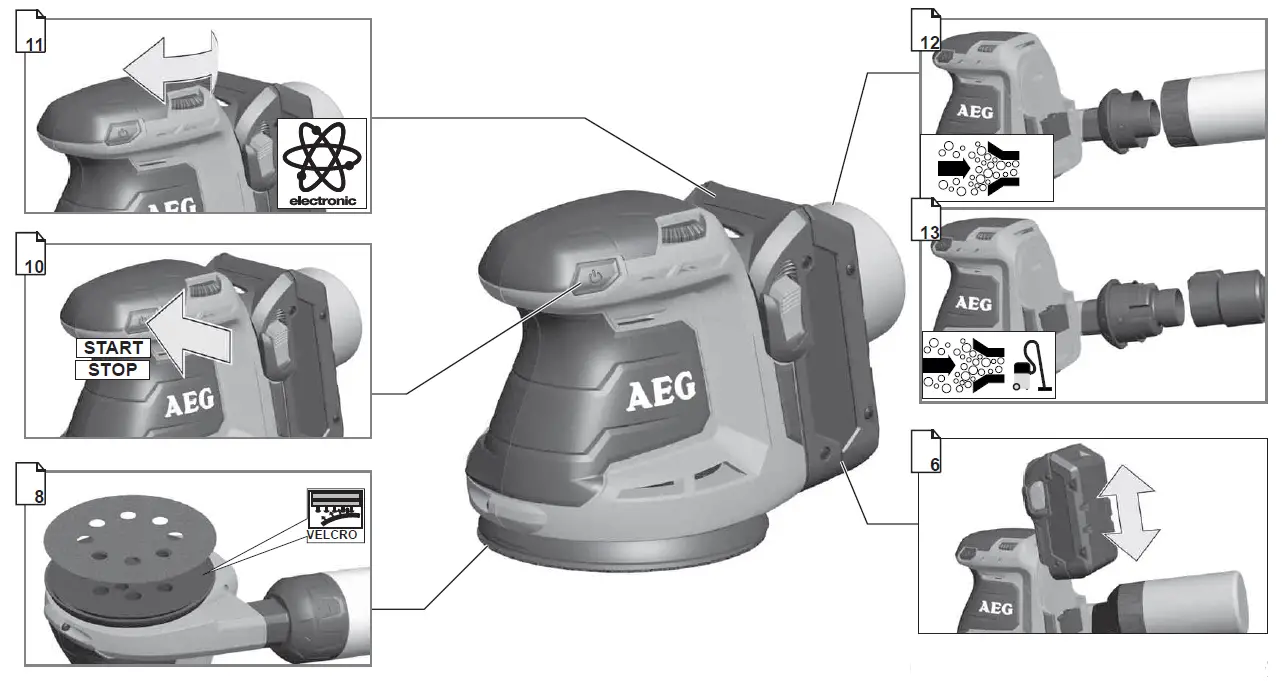 11

AEG

electronic

10

START

STOP

AEG

8

VELCRO

AEG

12

AEG

13

AEG

6

AEG