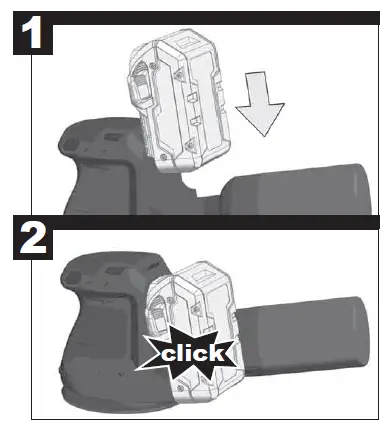 1

2

click