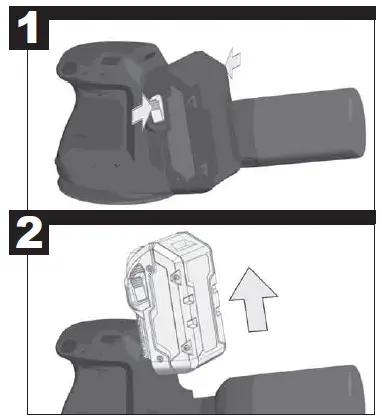 1

2