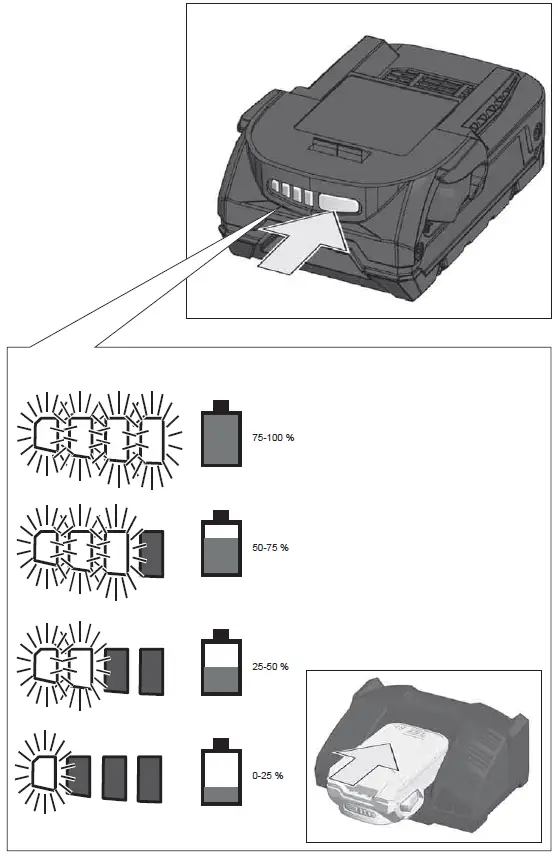 75-100 %

50-75 %

25-50 %

0-25 %