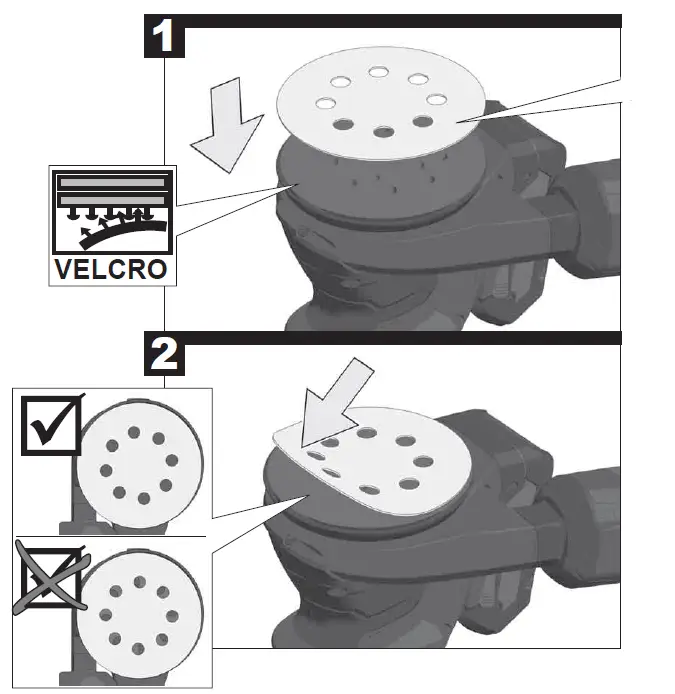 1

VELCRO

2