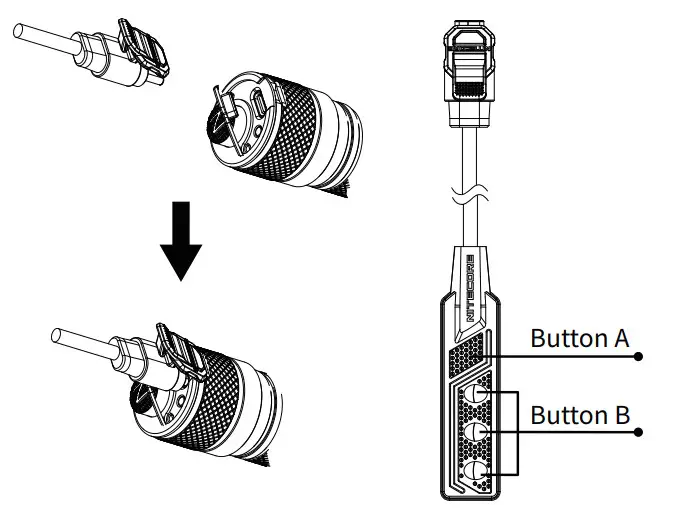 NITECORE

Button A

Button B