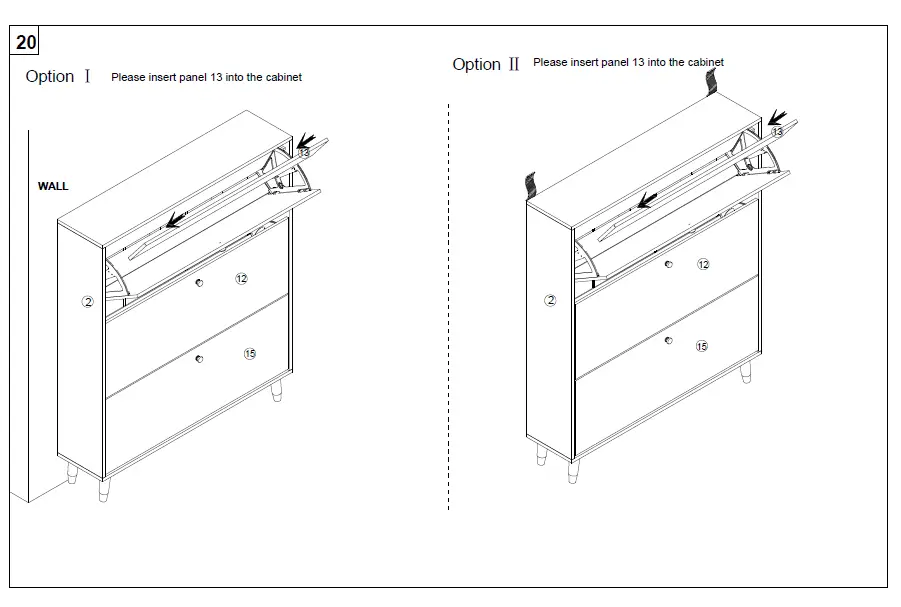 20

Option Ⅰ Please insert panel 13 into the cabinet

WALL

13

②

12

15

Option Ⅱ Please insert panel 13 into the cabinet

13

②

12

15