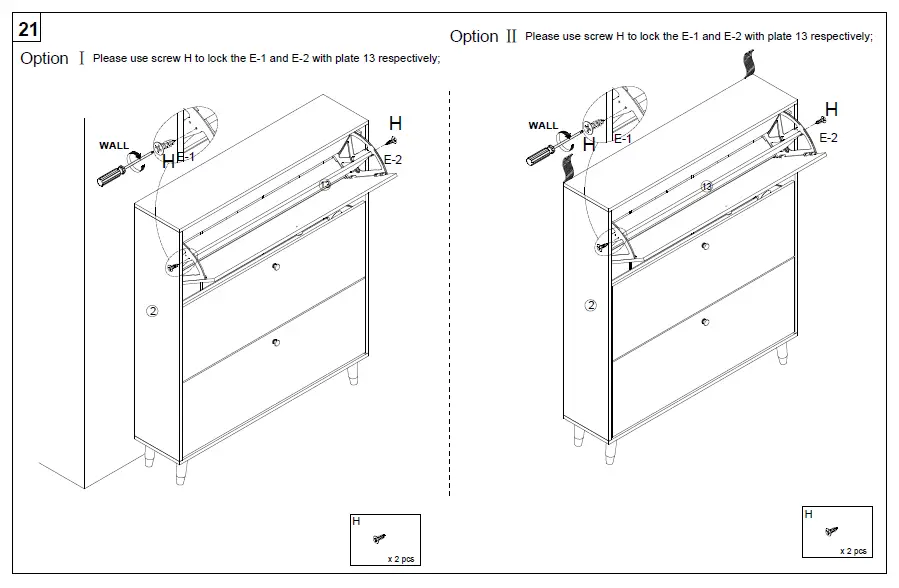 21

Option Ⅰ Please use screw H to lock the E-1 and E-2 with plate 13 respectively;

WALL
H
E-1
H
E-2
13
②

H
x 2 pcs

Option Ⅱ Please use screw H to lock the E-1 and E-2 with plate 13 respectively;

WALL
H
E-1
H
E-2
13
②

H
x 2 pcs