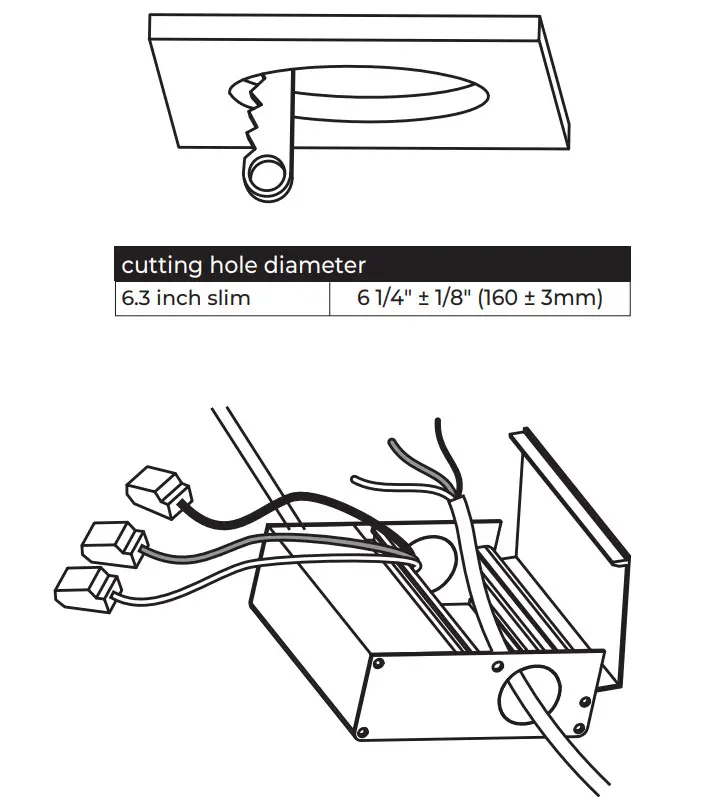 | cutting hole diameter | |
|---|---|
| 6.3 inch slim | 6 1/4" ± 1/8" (160 ± 3mm) |