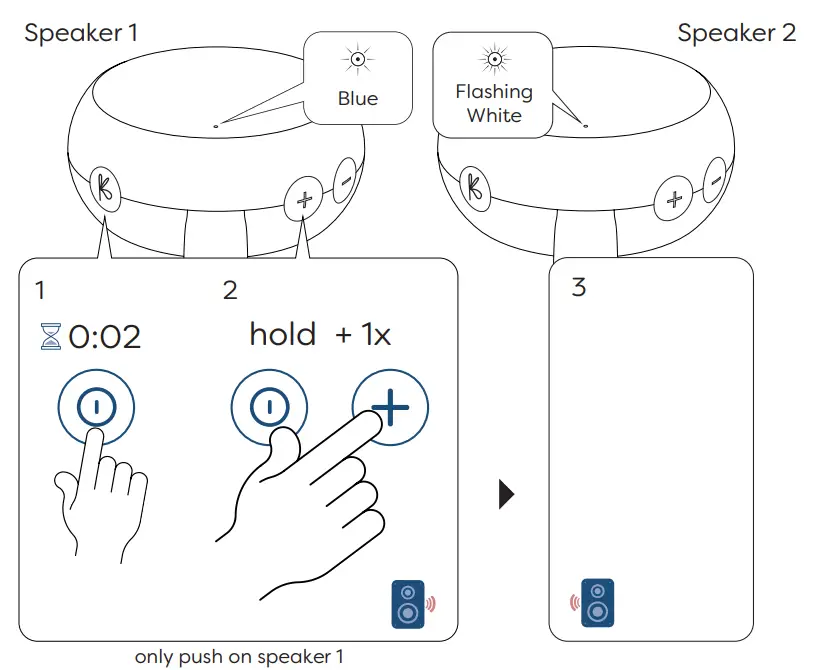 Speaker 1

Blue

Flashing White

Speaker 2

1

0:02

2

hold + 1x

3

only push on speaker 1