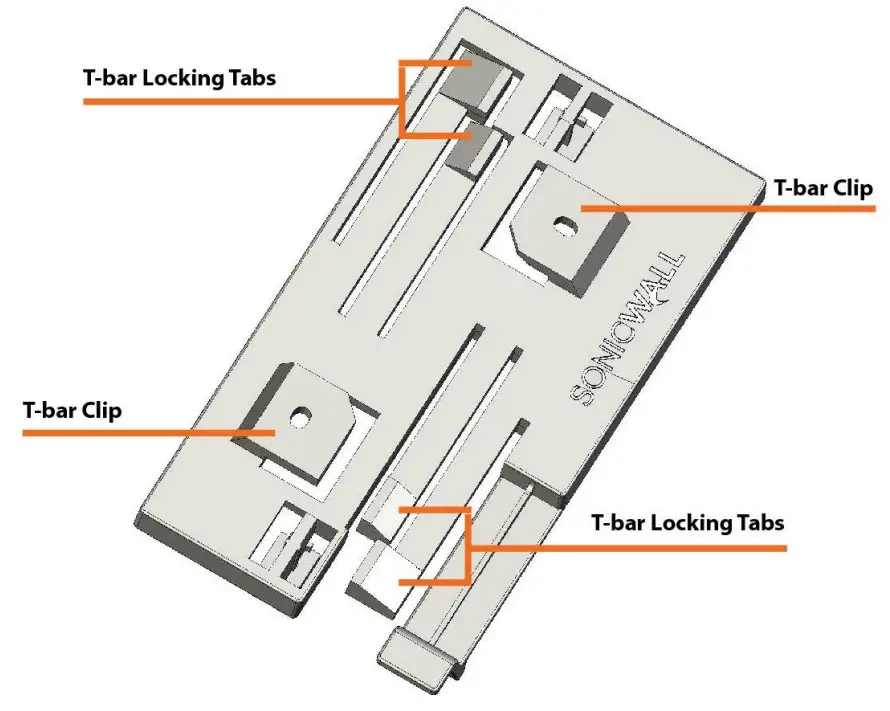 T-bar Locking Tabs

T-bar Clip

SONICWALL

T-bar Clip

T-bar Locking Tabs