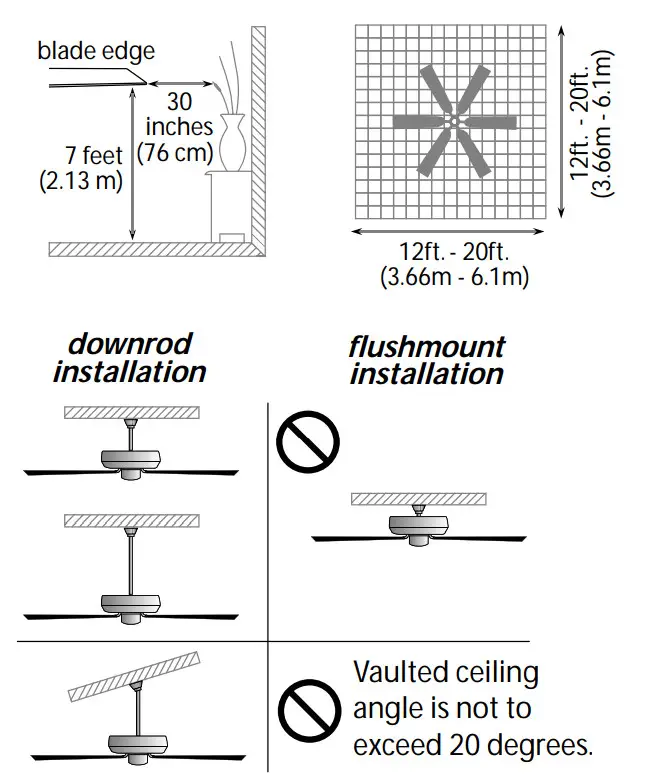 blade edge

30 inches (76 cm)

7 feet (2.13 m)

12ft. - 20ft. (3.66m - 6.1m)

12ft. - 20ft. (3.66m - 6.1m)

downrod installation

flushmount installation

Vaulted ceiling angle is not to exceed 20 degrees.