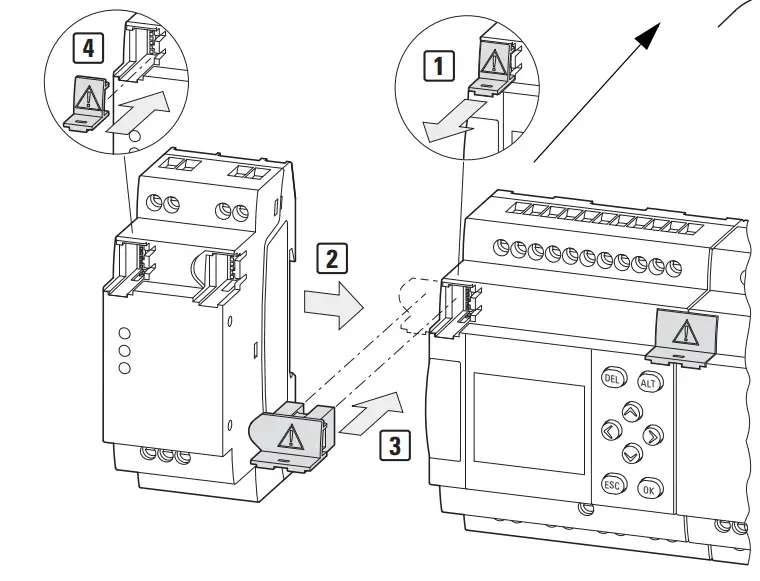 4

1

2

3

DEL
ALT
ESC
OK