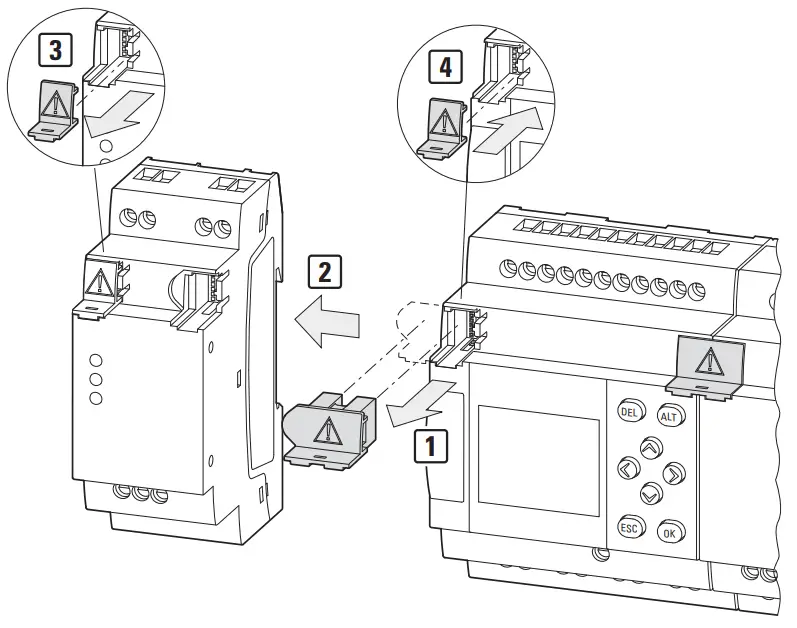 3
4
2
1
DEL
ALT
ESC
OK