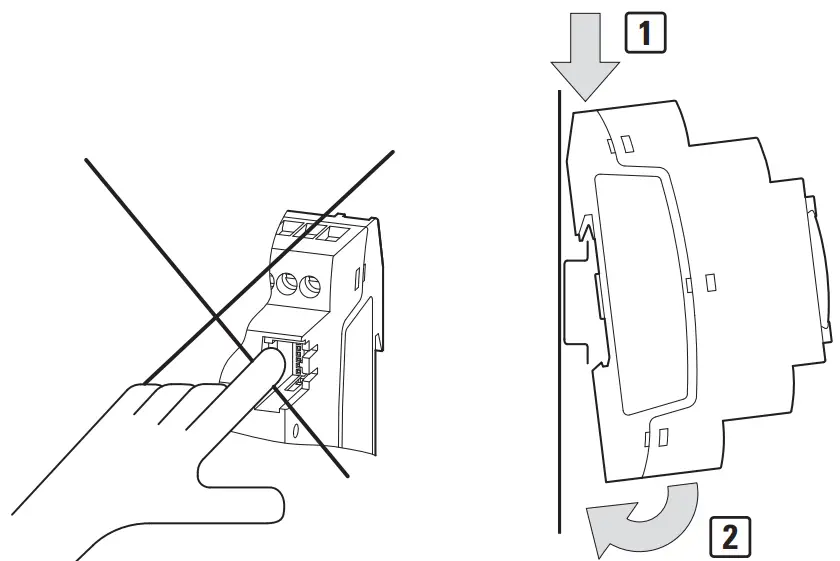 1

2