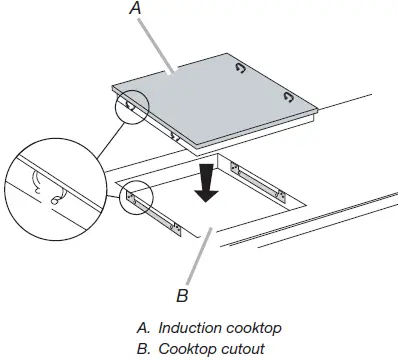 A

B

A. Induction cooktop
B. Cooktop cutout