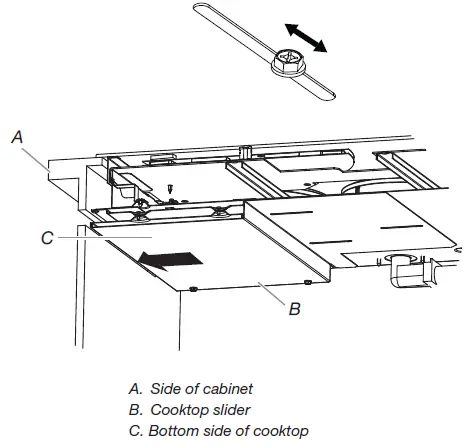 A

C

B

A. Side of cabinet
B. Cooktop slider
C. Bottom side of cooktop